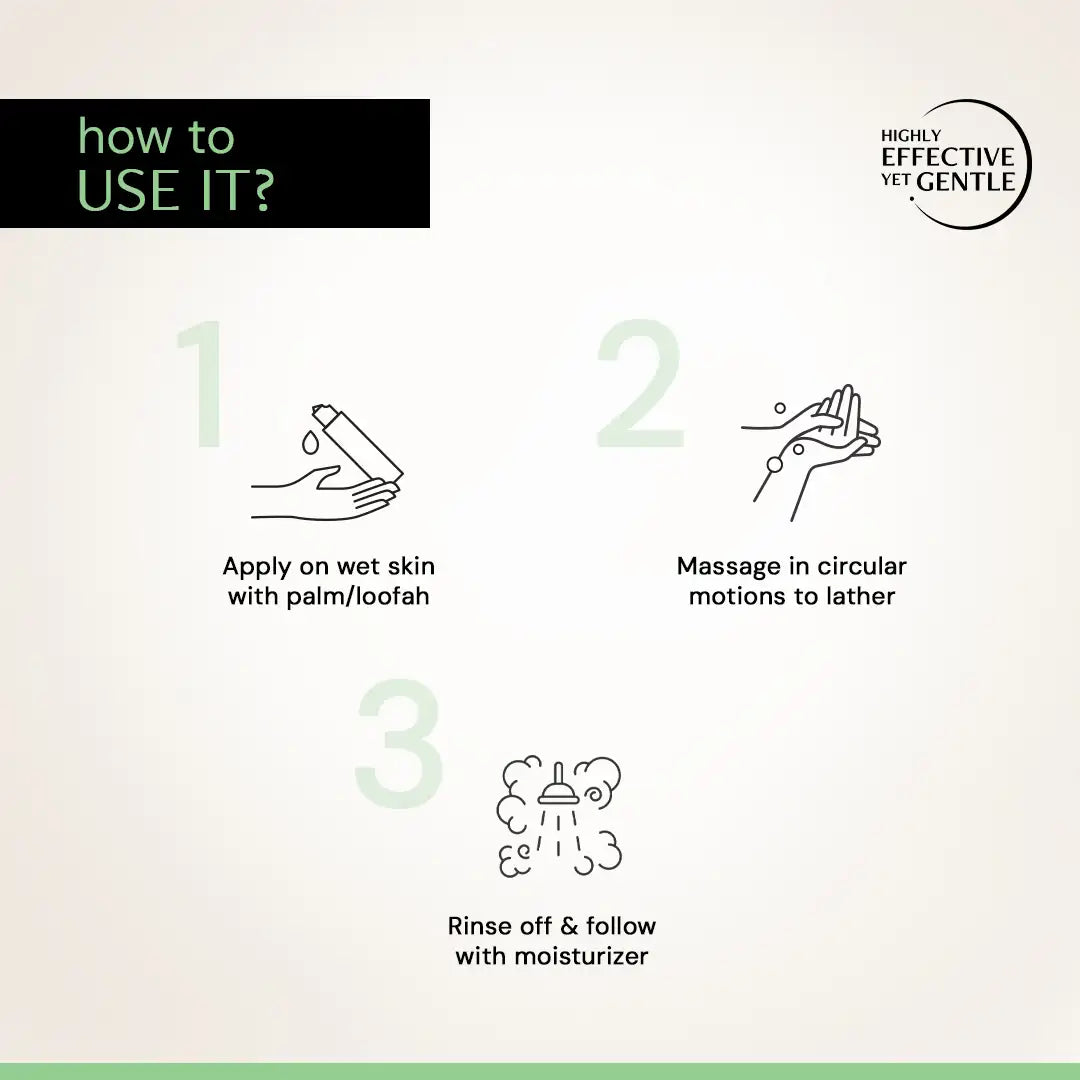 how to
USE IT?

HIGHLY
EFFECTIVE
YET GENTLE

1

Apply on wet skin with palm/loofah

2

Massage in circular motions to lather

3

Rinse off & follow with moisturizer