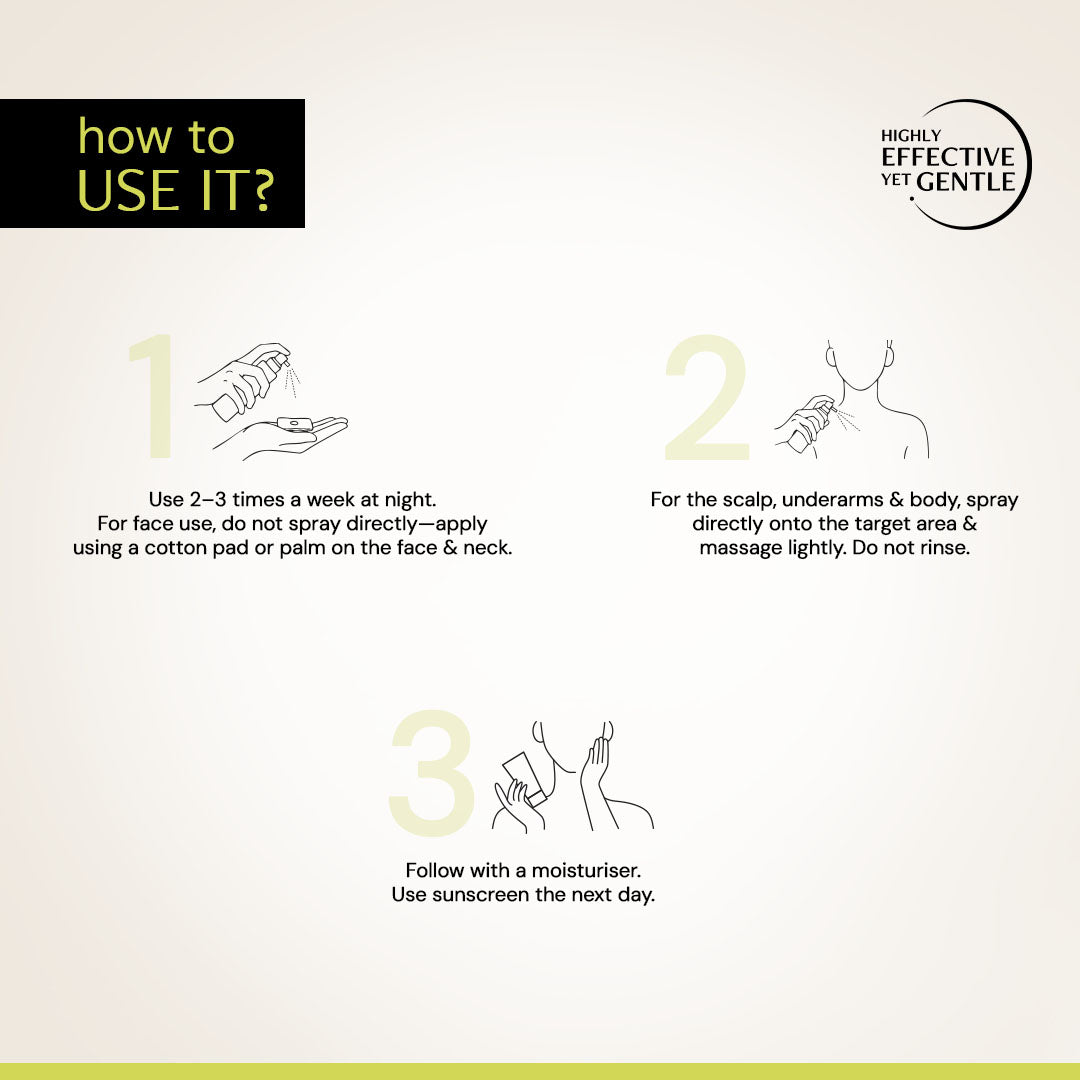 how to
USE IT?

HIGHLY
EFFECTIVE
YET GENTLE

1

Use 2–3 times a week at night.
For face use, do not spray directly—apply using a cotton pad or palm on the face & neck.

2

For the scalp, underarms & body, spray directly onto the target area & massage lightly. Do not rinse.

3

Follow with a moisturiser.
Use sunscreen the next day.