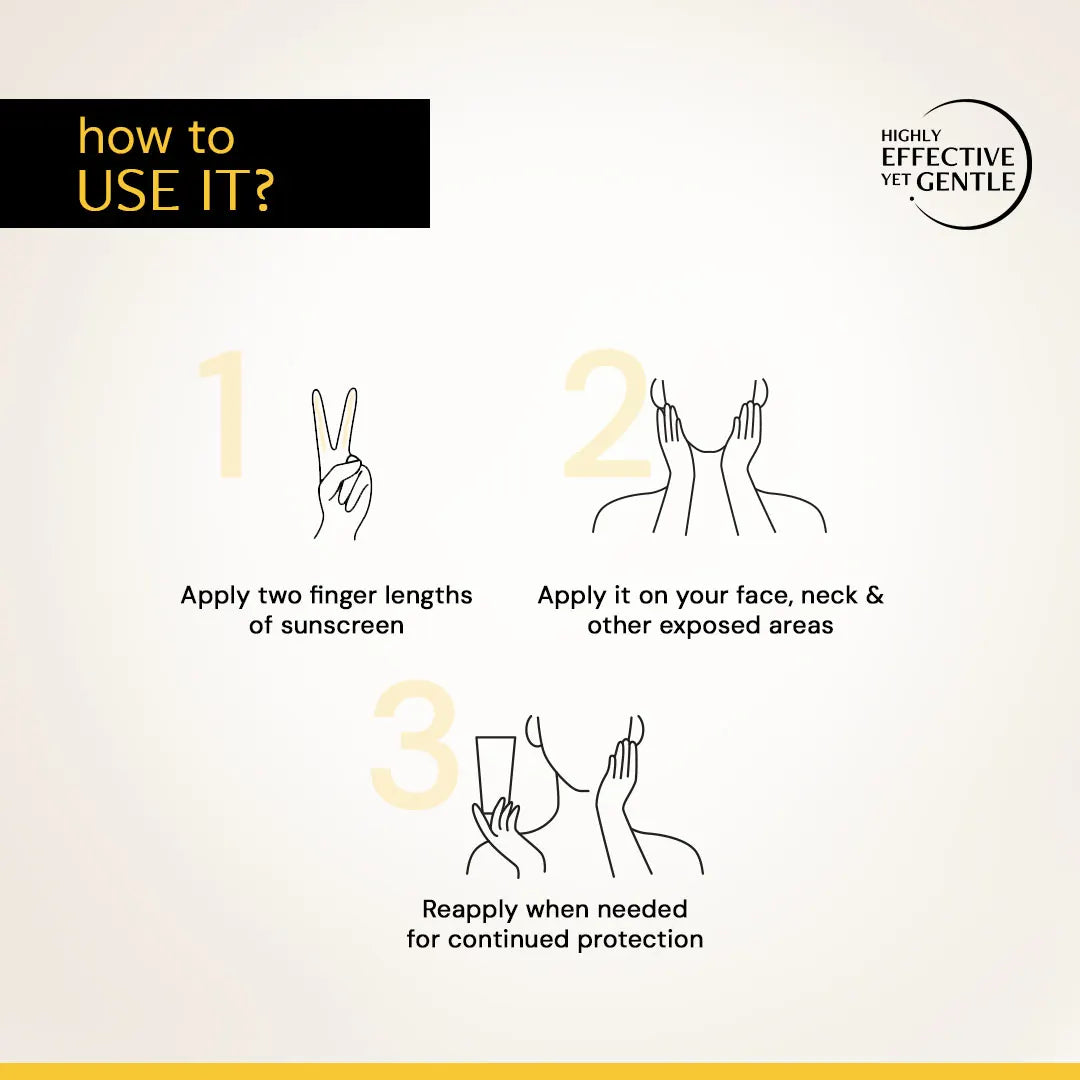 how to
USE IT?

HIGHLY
EFFECTIVE
YET GENTLE

1

Apply two finger lengths of sunscreen

2

Apply it on your face, neck & other exposed areas

3

Reapply when needed for continued protection