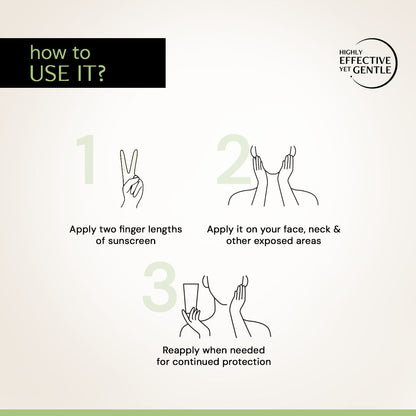 how to
USE IT?

HIGHLY
EFFECTIVE
YET GENTLE

1

Apply two finger lengths of sunscreen

2

Apply it on your face, neck & other exposed areas

3

Reapply when needed for continued protection