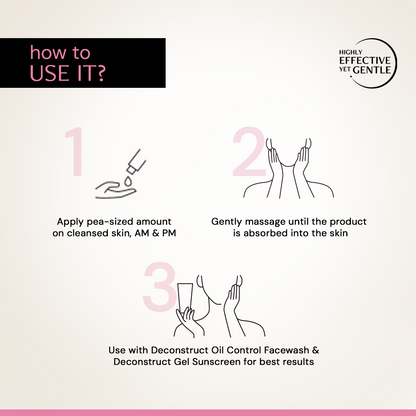 how to
USE IT?

HIGHLY
EFFECTIVE
YET GENTLE

1

Apply pea-sized amount on cleansed skin, AM & PM

2

Gently massage until the product is absorbed into the skin

3

Use with Deconstruct Oil Control Facewash & Deconstruct Gel Sunscreen for best results