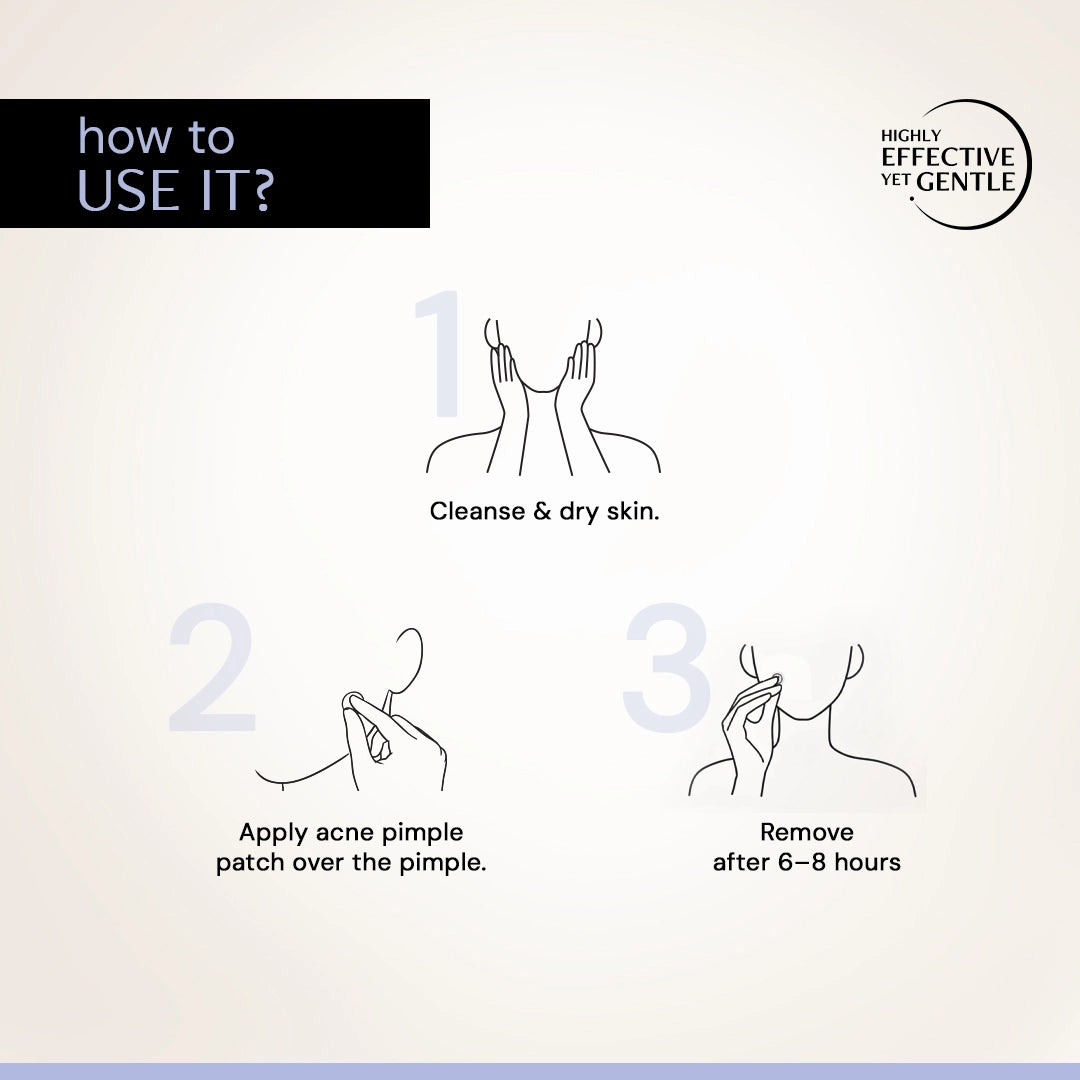 how to
USE IT?

HIGHLY
EFFECTIVE
YET GENTLE

1

Cleanse & dry skin.

2

Apply acne pimple patch over the pimple.

3

Remove after 6–8 hours