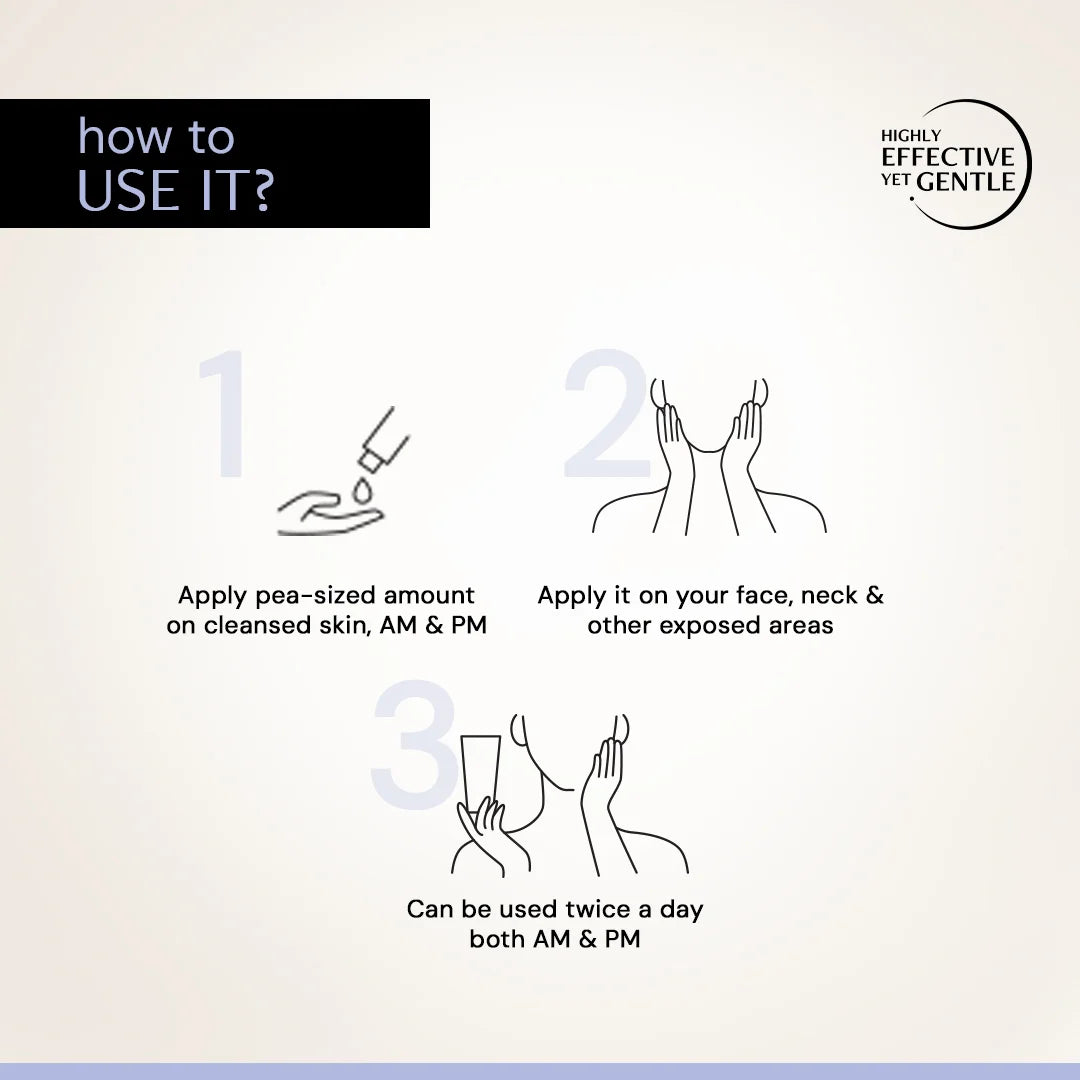 how to
USE IT?

HIGHLY
EFFECTIVE
YET GENTLE

1

Apply pea-sized amount on cleansed skin, AM & PM

2

Apply it on your face, neck & other exposed areas

3

Can be used twice a day both AM & PM