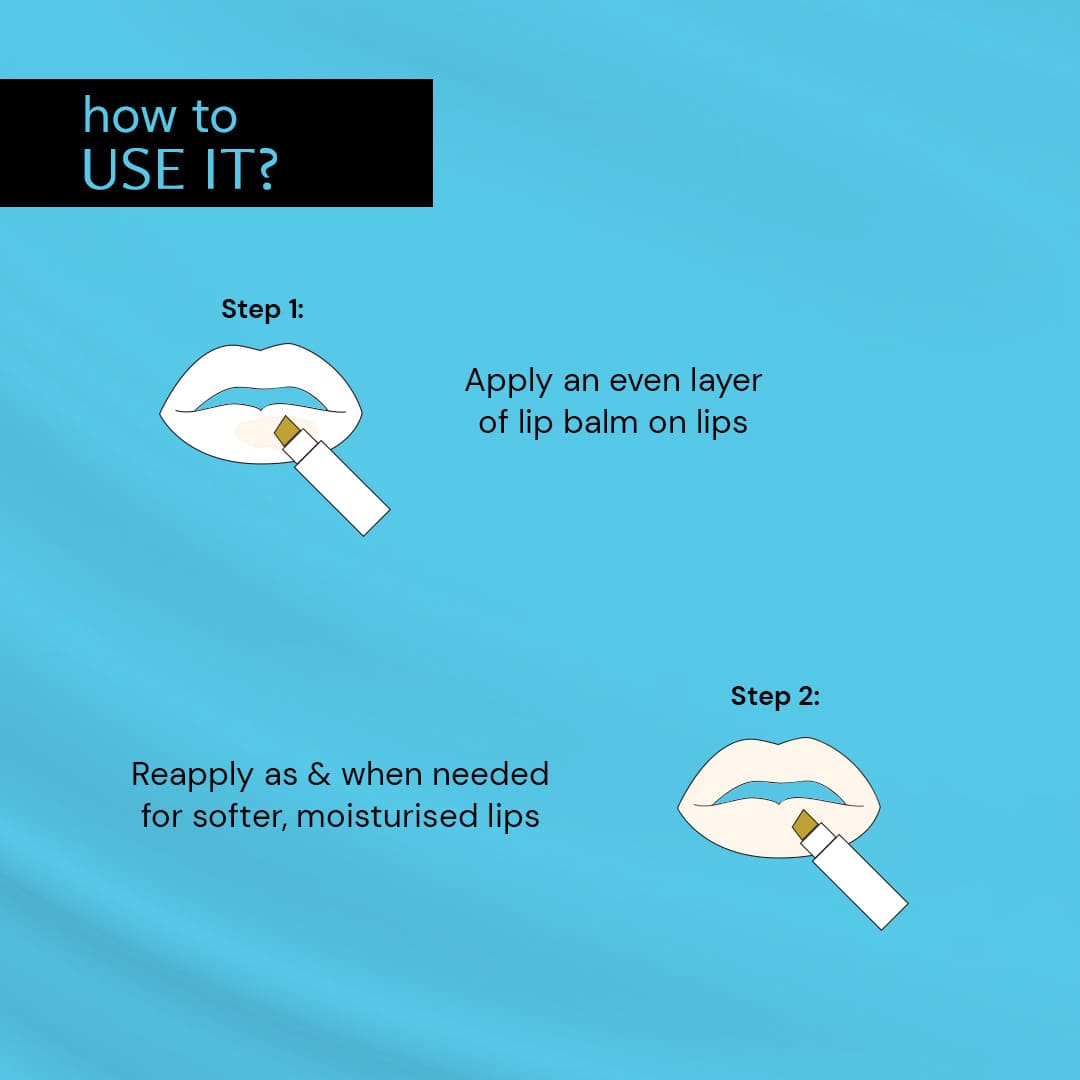 how to
USE IT?

Step 1:

Apply an even layer of lip balm on lips

Step 2:

Reapply as & when needed for softer, moisturised lips