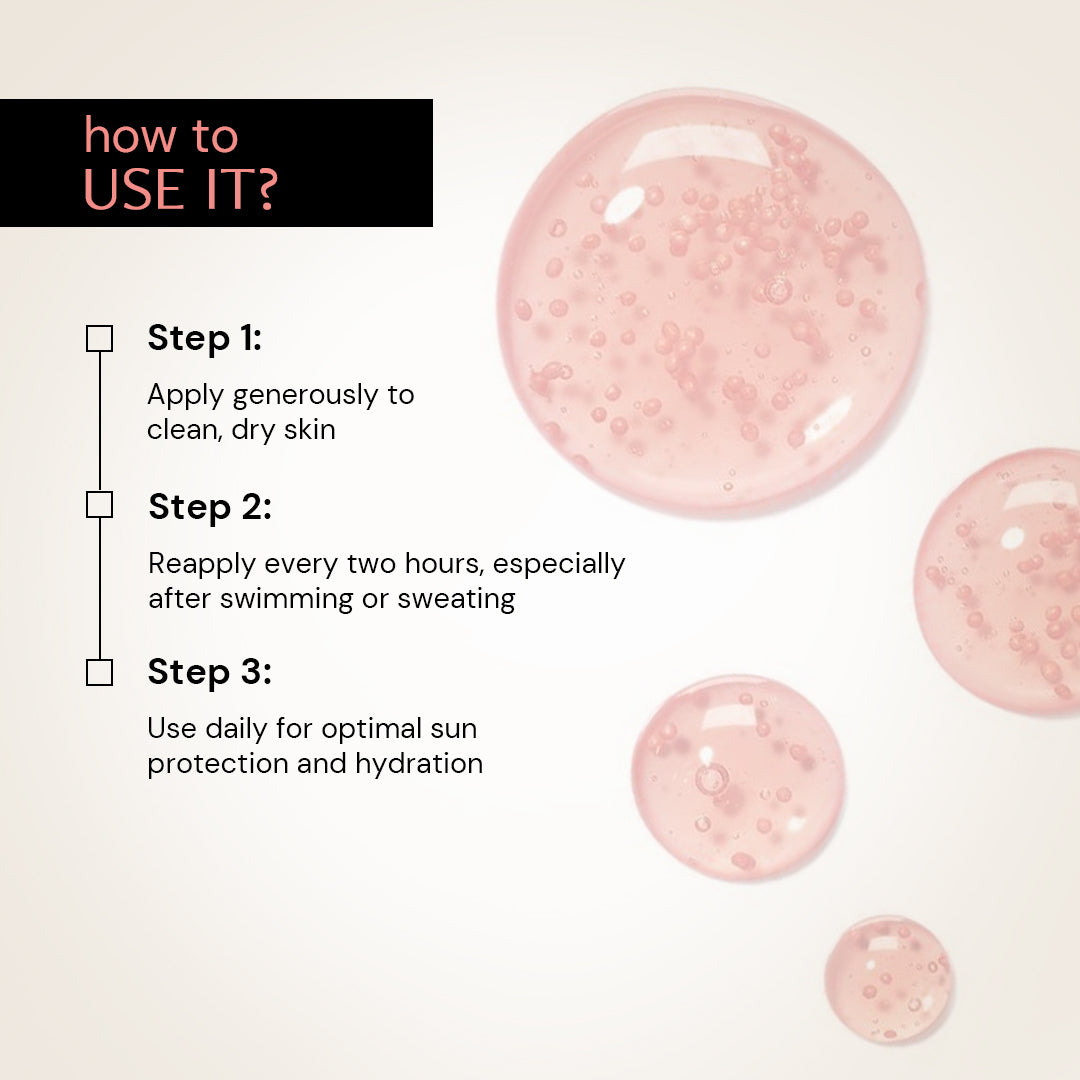 how to
USE IT?

Step 1:

Apply generously to clean, dry skin

Step 2:

Reapply every two hours, especially after swimming or sweating

Step 3:

Use daily for optimal sun protection and hydration