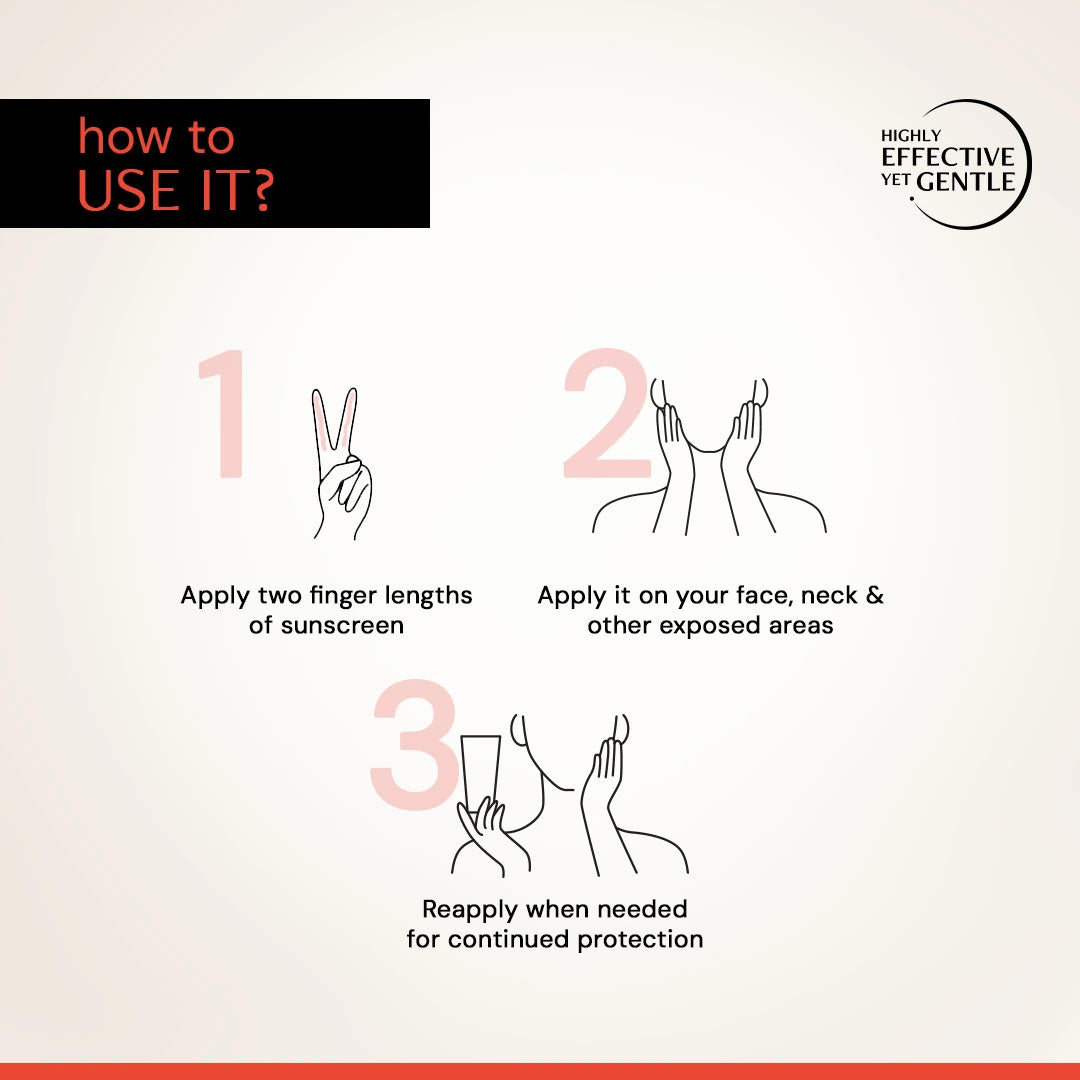 how to
USE IT?

HIGHLY
EFFECTIVE
YET GENTLE

1

Apply two finger lengths of sunscreen

2

Apply it on your face, neck & other exposed areas

3

Reapply when needed for continued protection