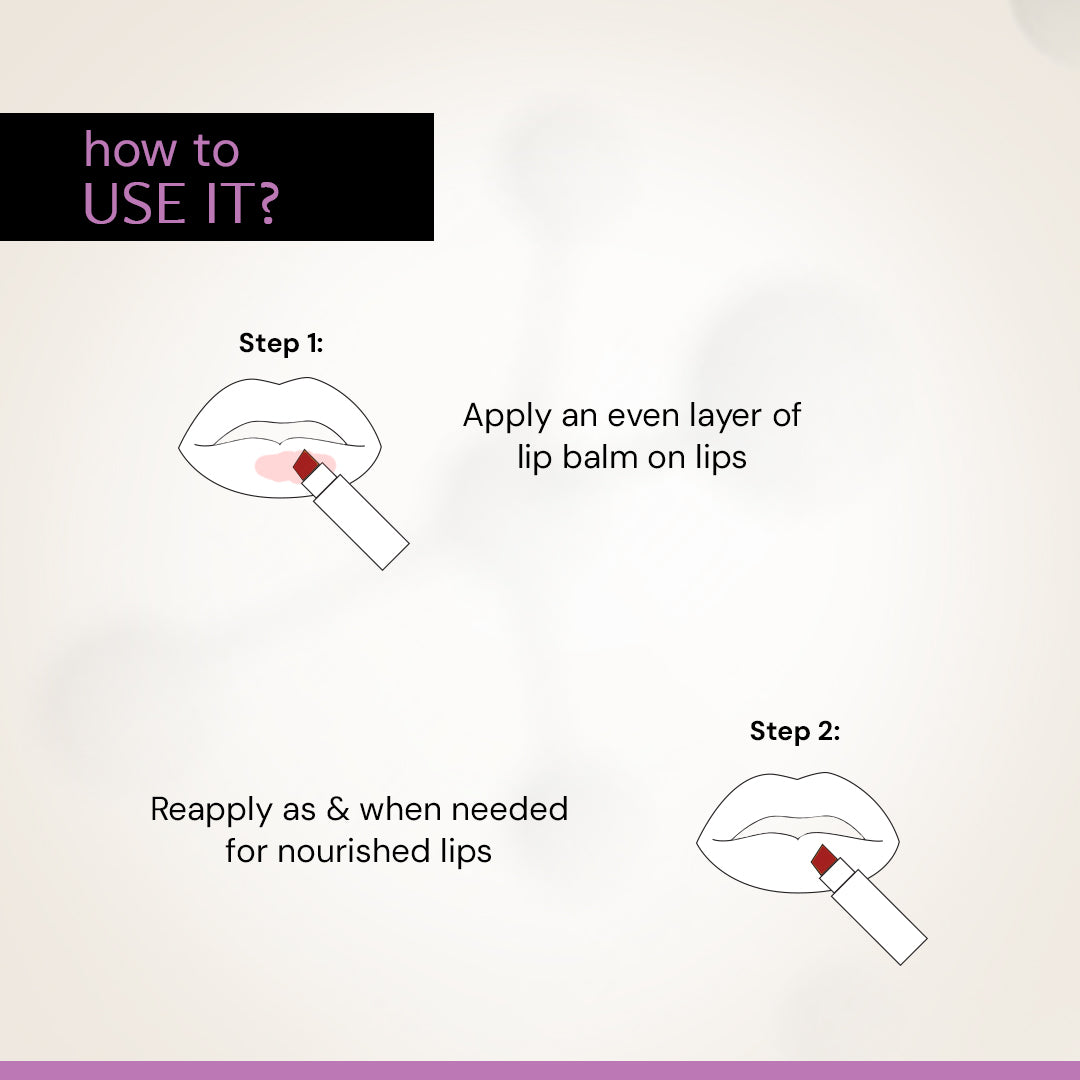 how to
USE IT?

Step 1:

Apply an even layer of lip balm on lips

Step 2:

Reapply as & when needed for nourished lips