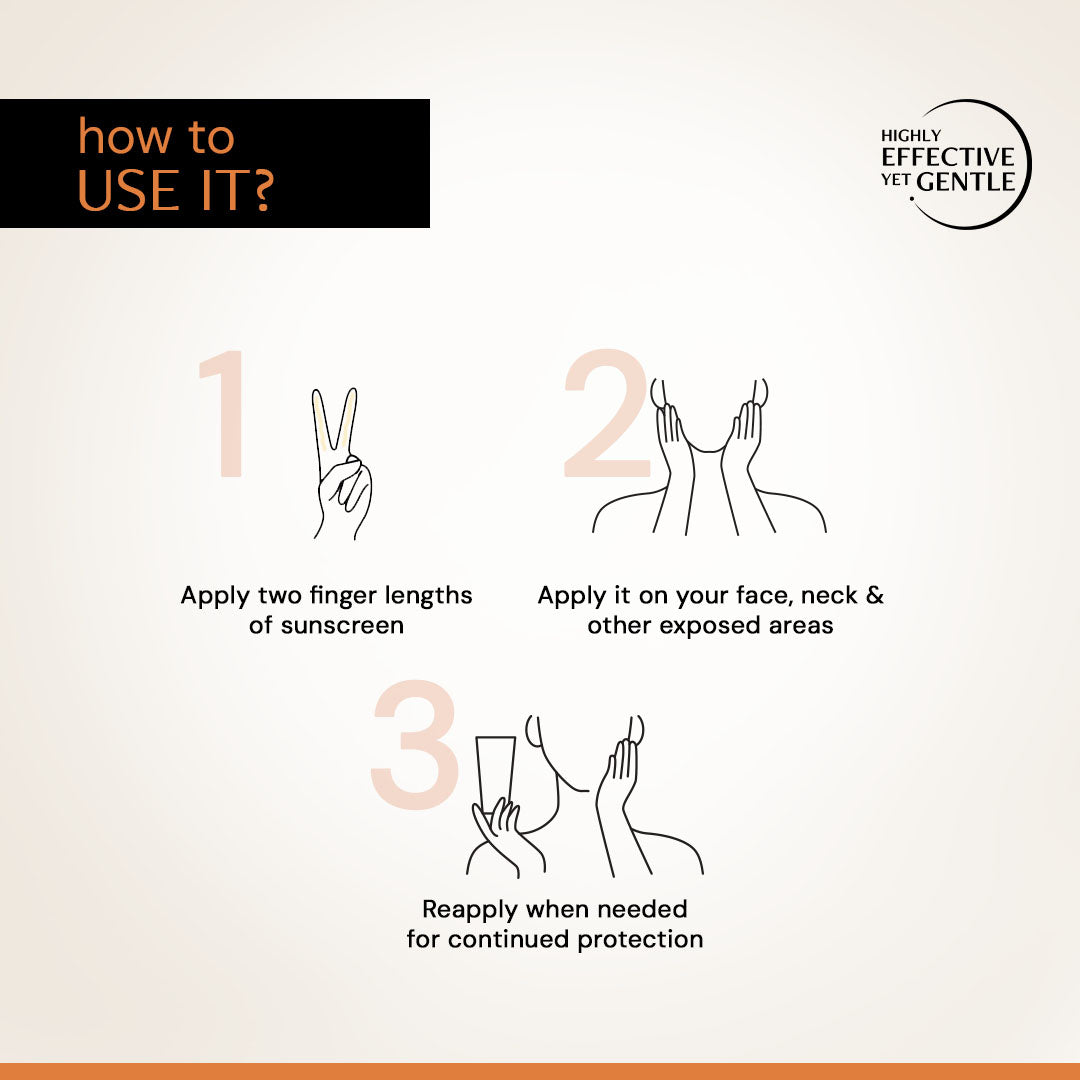 how to
USE IT?

HIGHLY EFFECTIVE YET GENTLE

1

Apply two finger lengths of sunscreen

2

Apply it on your face, neck & other exposed areas

3

Reapply when needed for continued protection