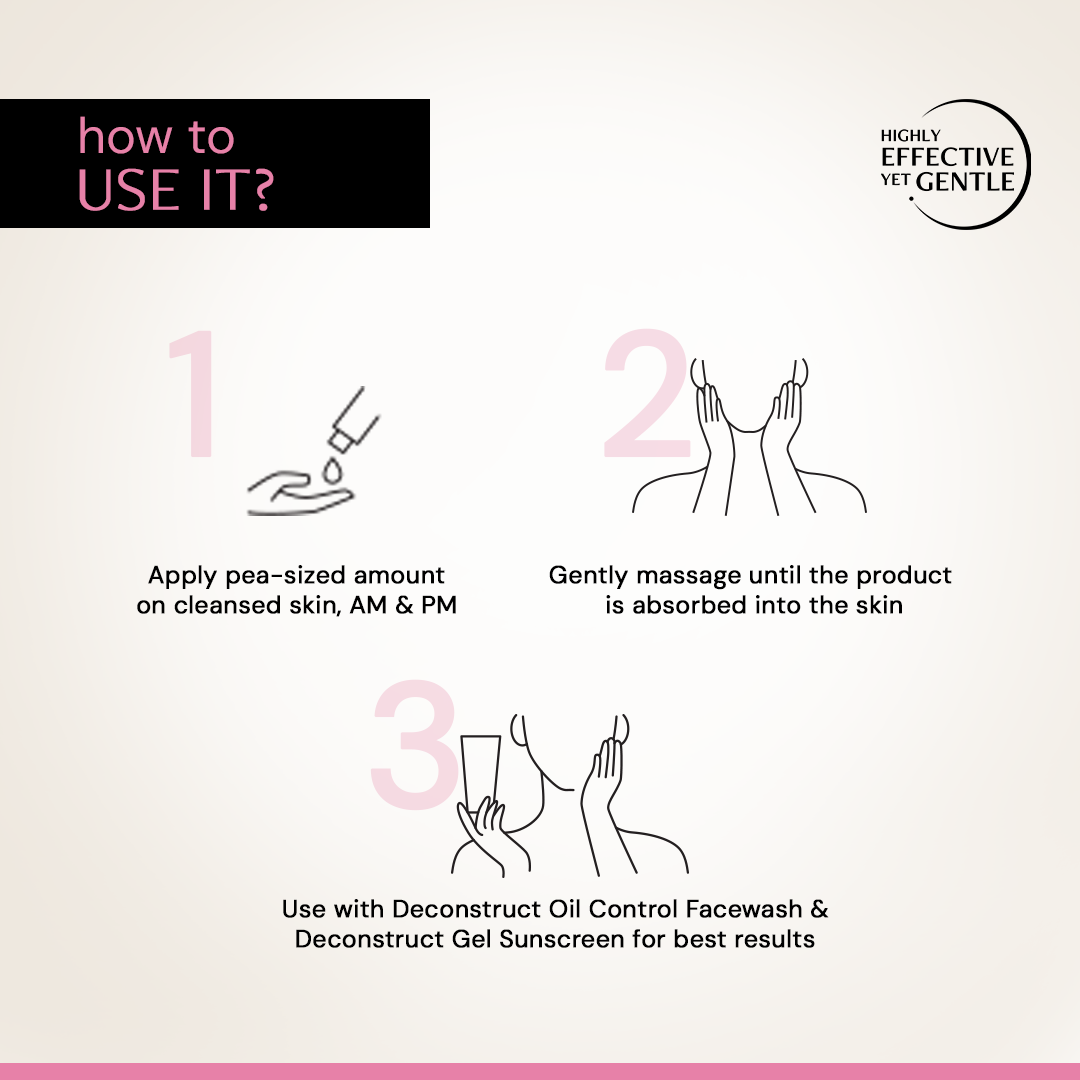 how to
USE IT?

HIGHLY
EFFECTIVE
YET GENTLE

1

Apply pea-sized amount on cleansed skin, AM & PM

2

Gently massage until the product is absorbed into the skin

3

Use with Deconstruct Oil Control Facewash & Deconstruct Gel Sunscreen for best results